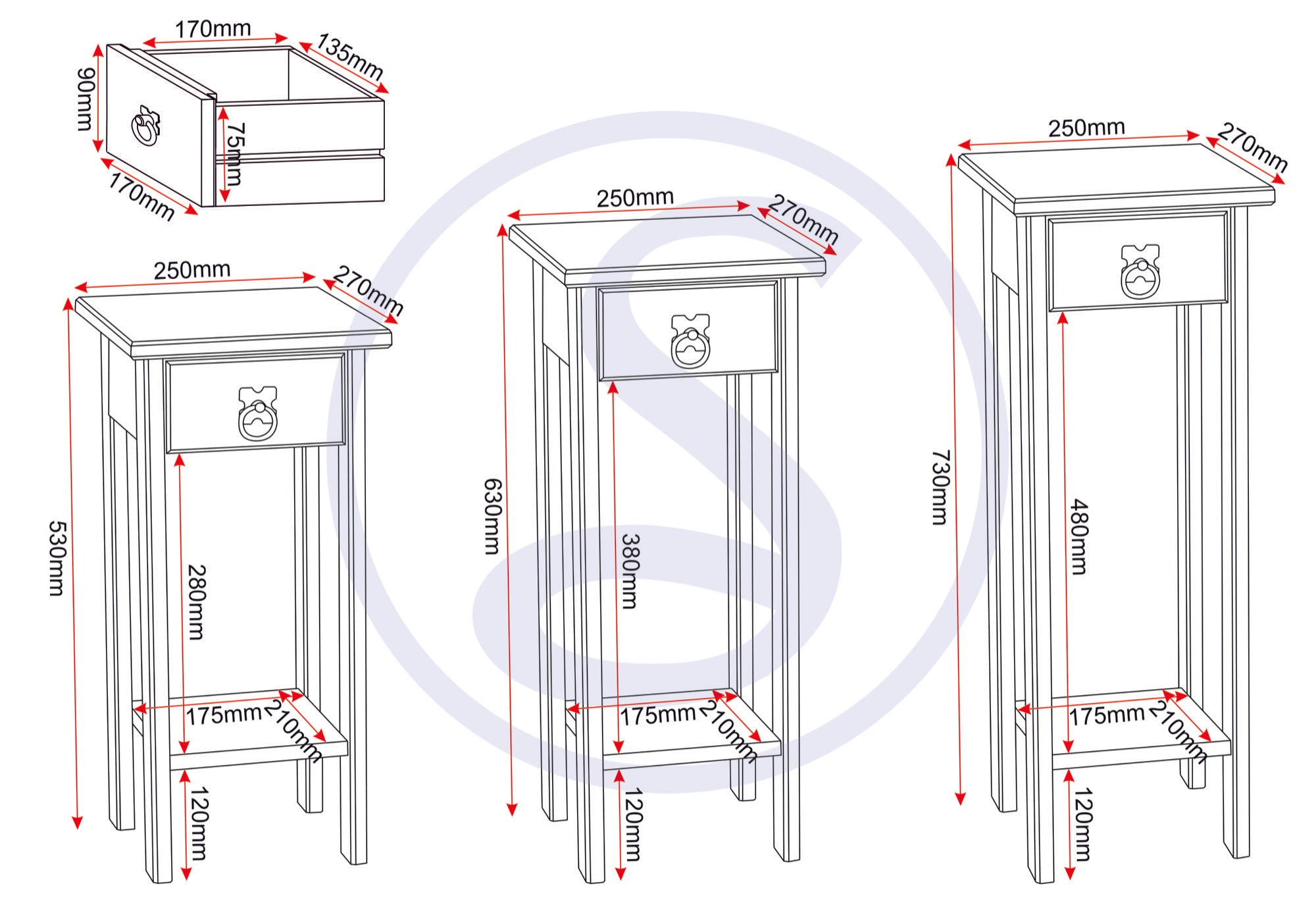 170mm
135mm
90mm
75mm
170mm

250mm
270mm
530mm
280mm
175mm
210mm
120mm

250mm
270mm
630mm
380mm
175mm
210mm
120mm

250mm
270mm
730mm
480mm
175mm
210mm
120mm